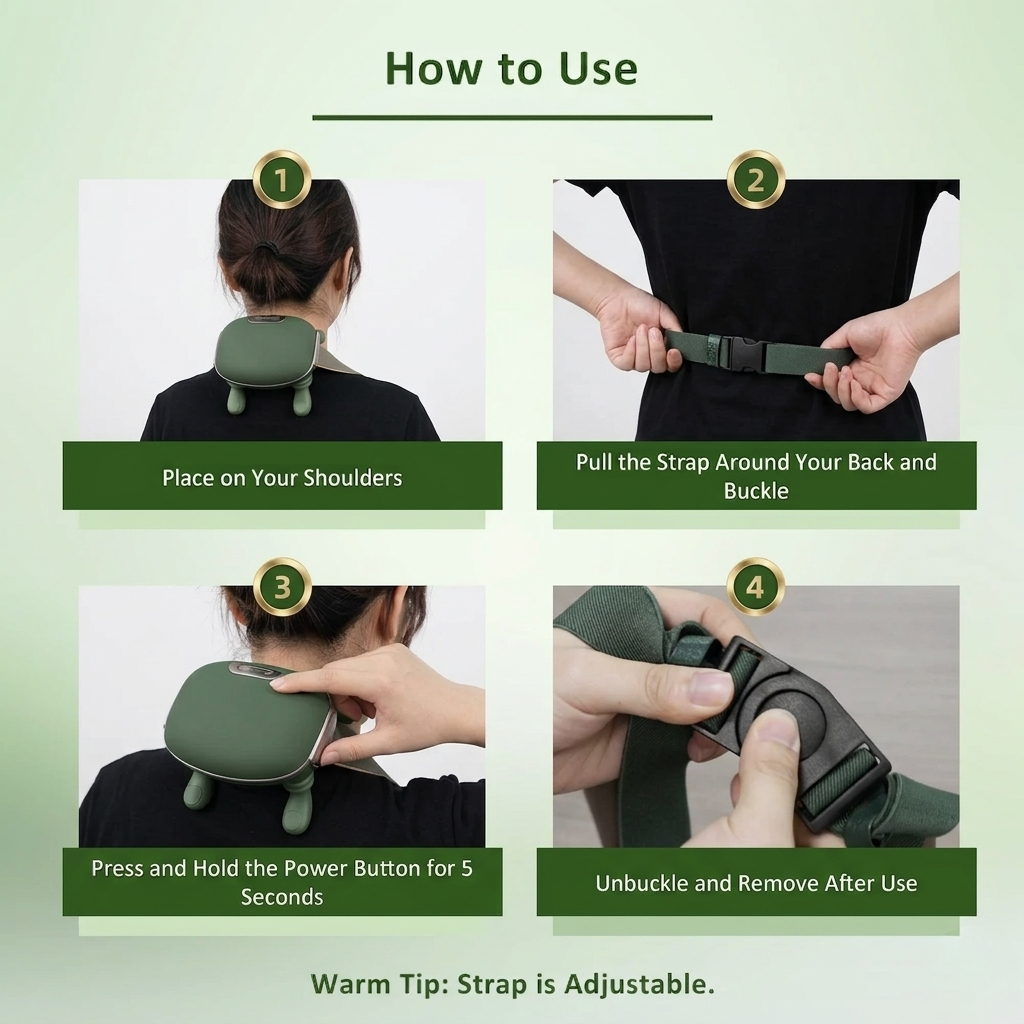 How to Use

1

Place on Your Shoulders

2

Pull the Strap Around Your Back and Buckle

3

Press and Hold the Power Button for 5 Seconds

4

Unbuckle and Remove After Use

Warm Tip: Strap is Adjustable.