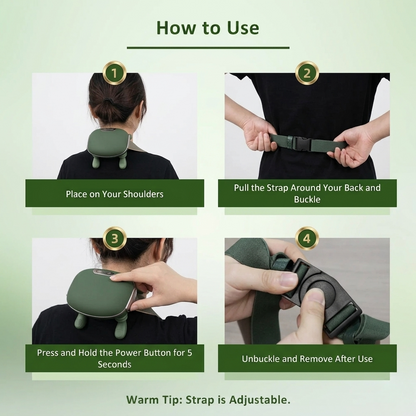 How to Use

1

Place on Your Shoulders

2

Pull the Strap Around Your Back and Buckle

3

Press and Hold the Power Button for 5 Seconds

4

Unbuckle and Remove After Use

Warm Tip: Strap is Adjustable.